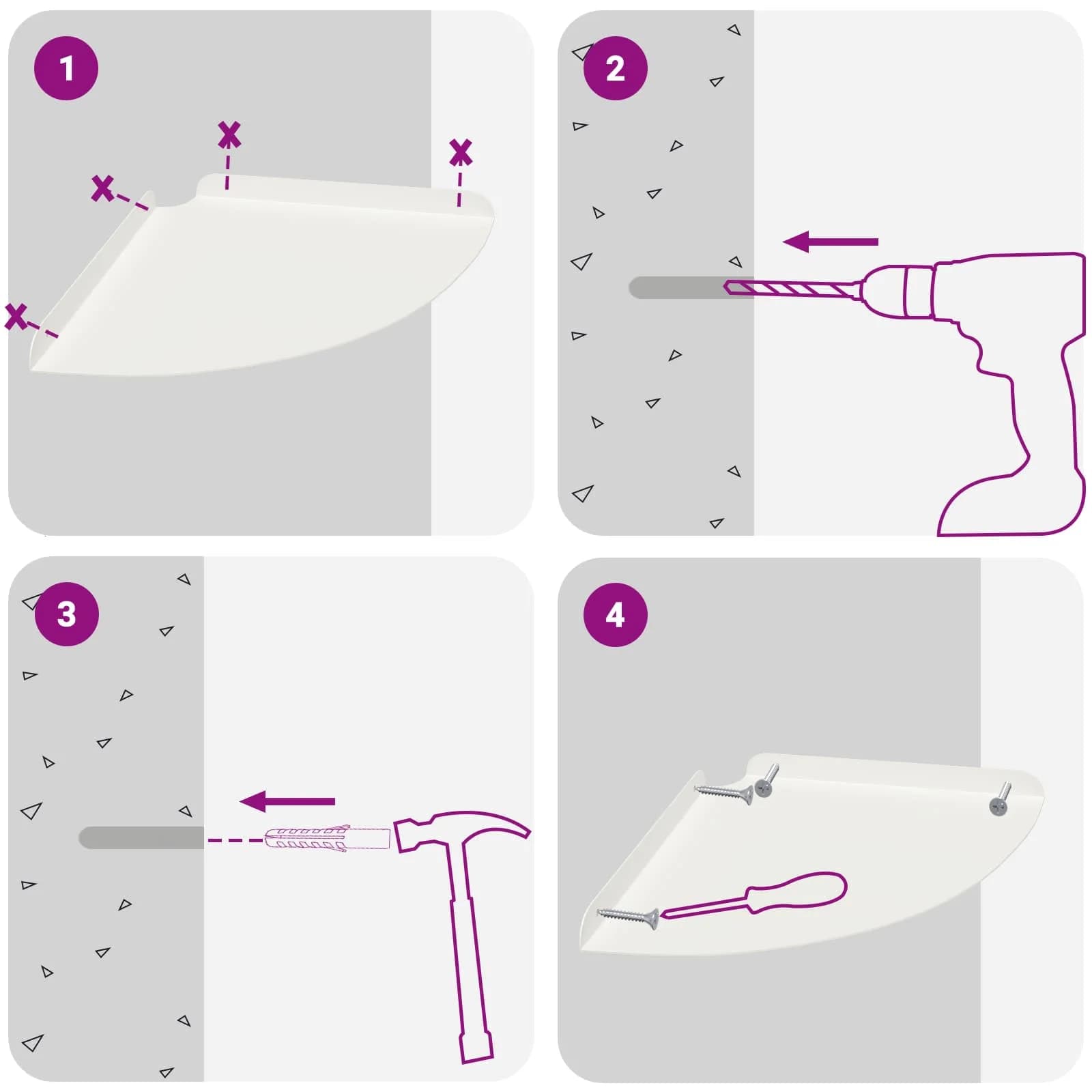 1

2

3

4