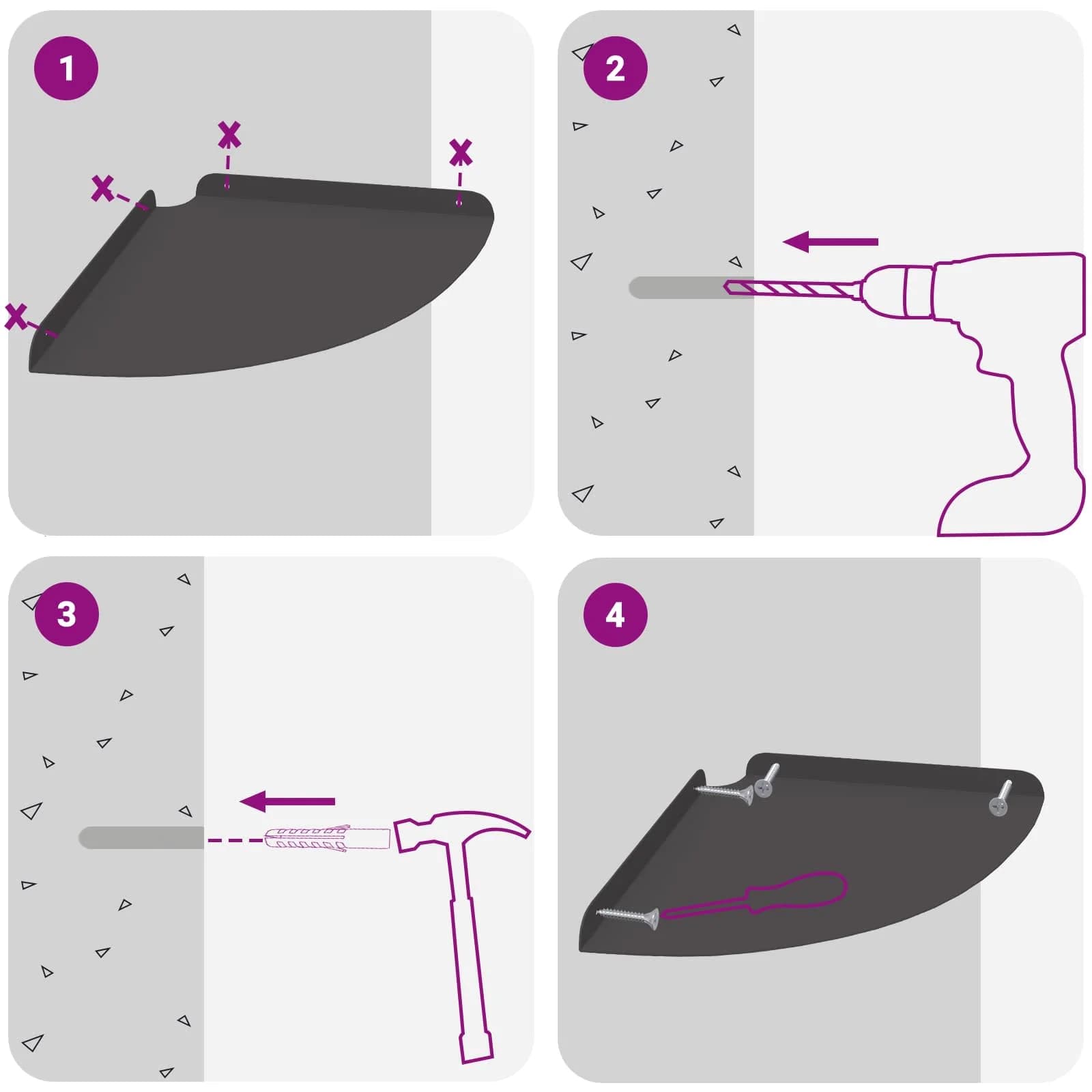 1

2

3

4