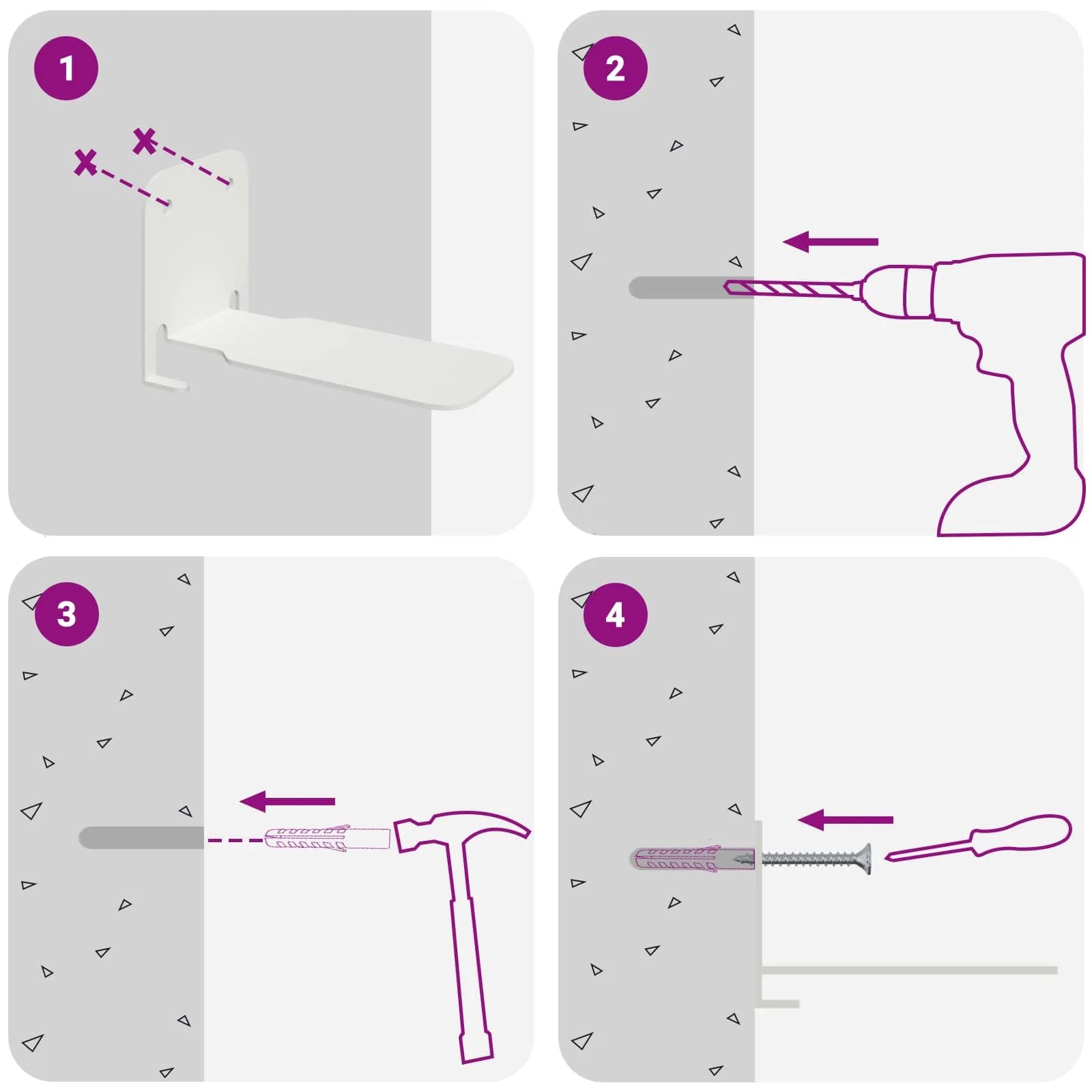 1

2

3

4